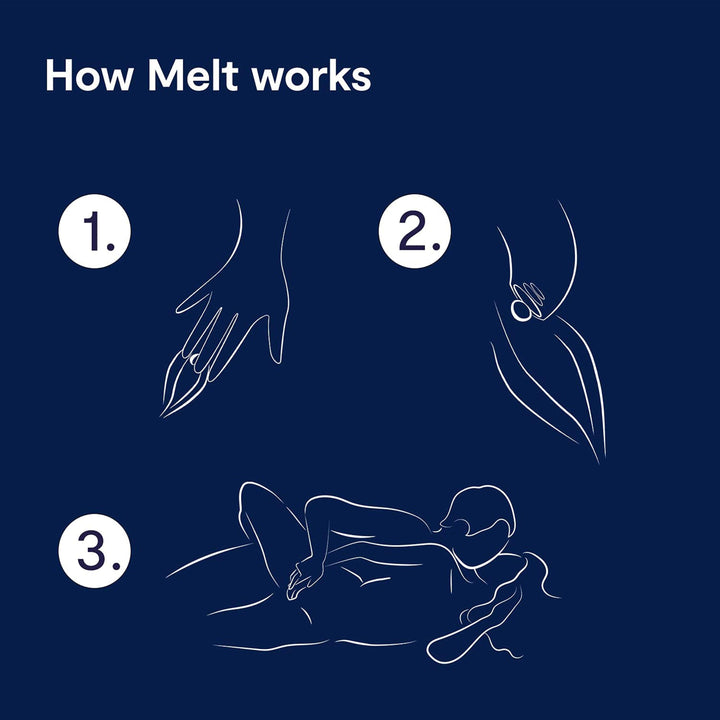 How Melt works

1.

2.

3.